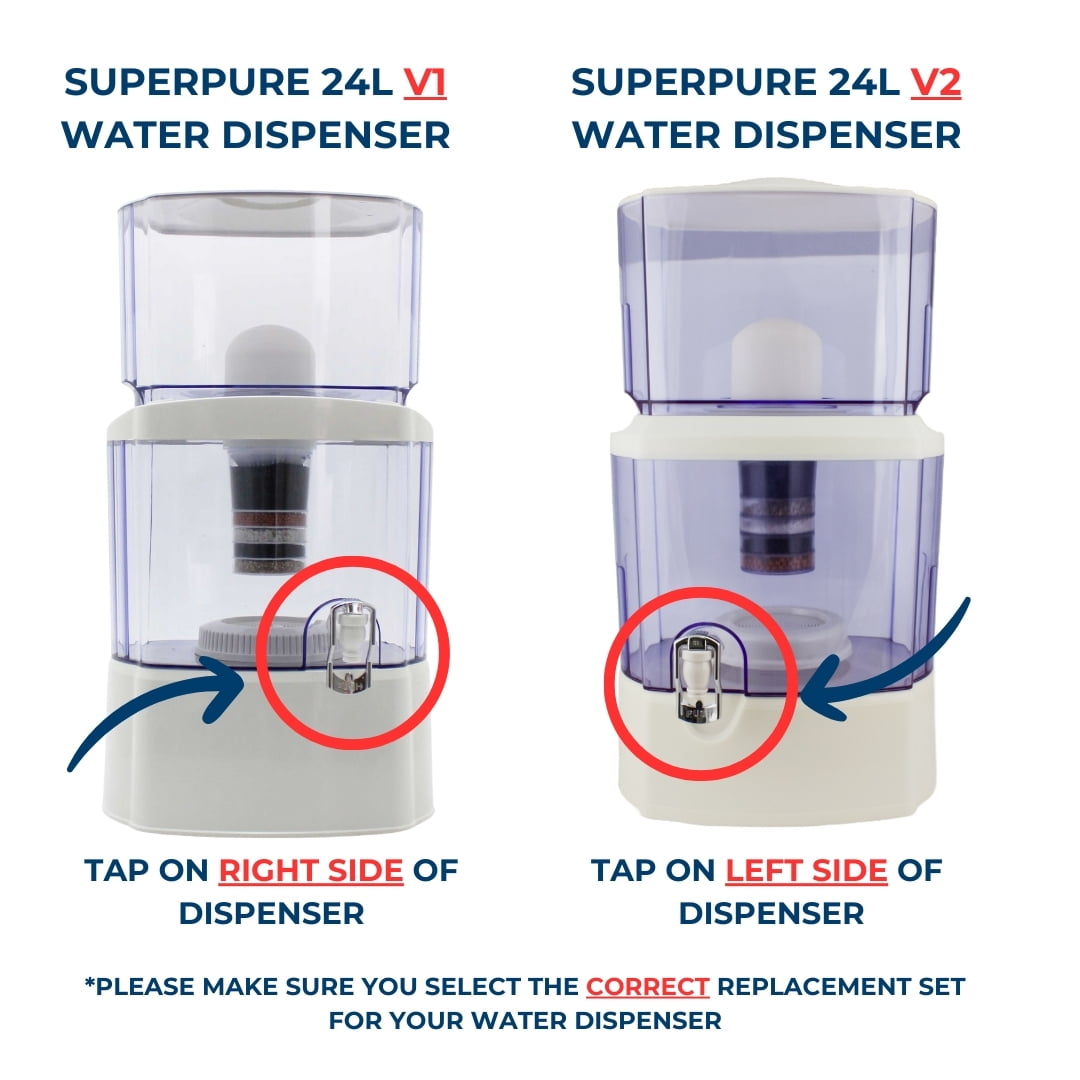 SUPERPURE 24L V1 WATER DISPENSER

TAP ON RIGHT SIDE OF DISPENSER

SUPERPURE 24L V2 WATER DISPENSER

TAP ON LEFT SIDE OF DISPENSER

*PLEASE MAKE SURE YOU SELECT THE CORRECT REPLACEMENT SET FOR YOUR WATER DISPENSER